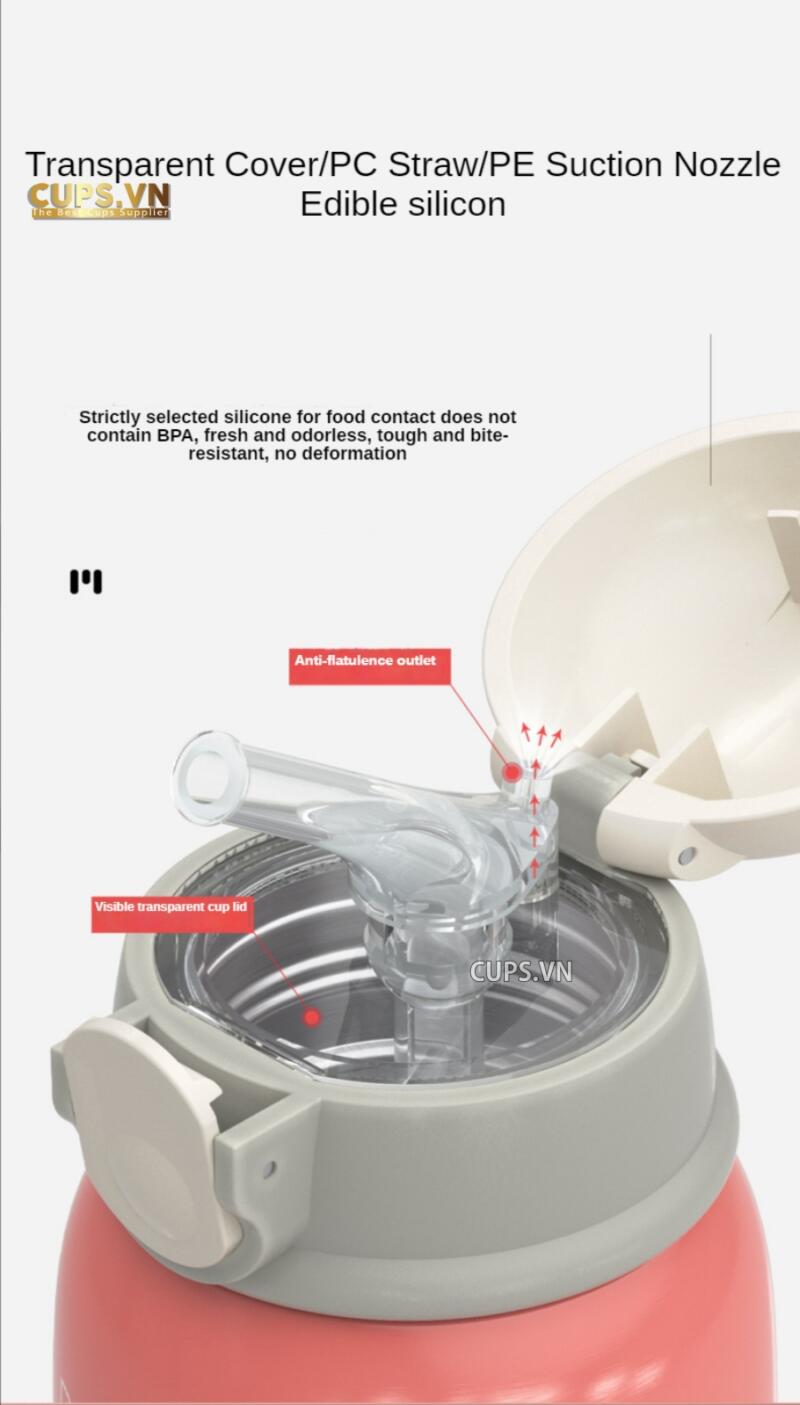 Transparent Cover/PC Straw/PE Suction Nozzle
Edible silicon

CUPS.VN
The Best Cups Supplier

Strictly selected silicone for food contact does not contain BPA, fresh and odorless, tough and bite-resistant, no deformation

Anti-flatulence outlet

Visible transparent cup lid

CUPS.VN